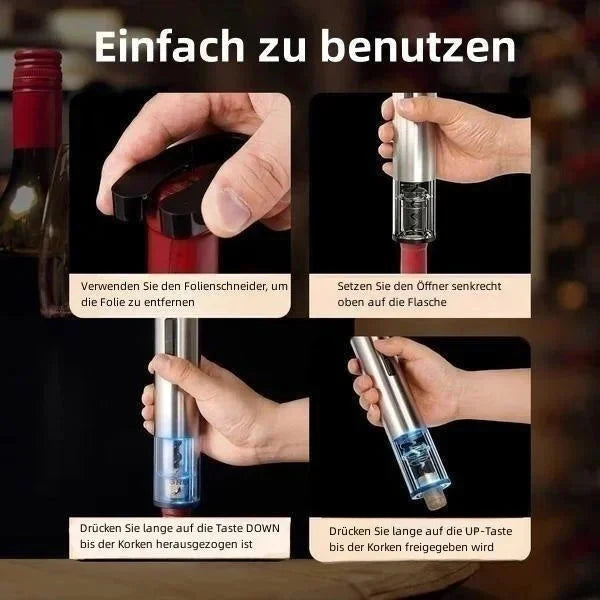 Einfach zu benutzen

Verwenden Sie den Folienschneider, um die Folie zu entfernen

Setzen Sie den Öffner senkrecht oben auf die Flasche

Drücken Sie lange auf die Taste DOWN bis der Korken herausgezogen ist

Drücken Sie lange auf die UP-Taste bis der Korken freigegeben wird